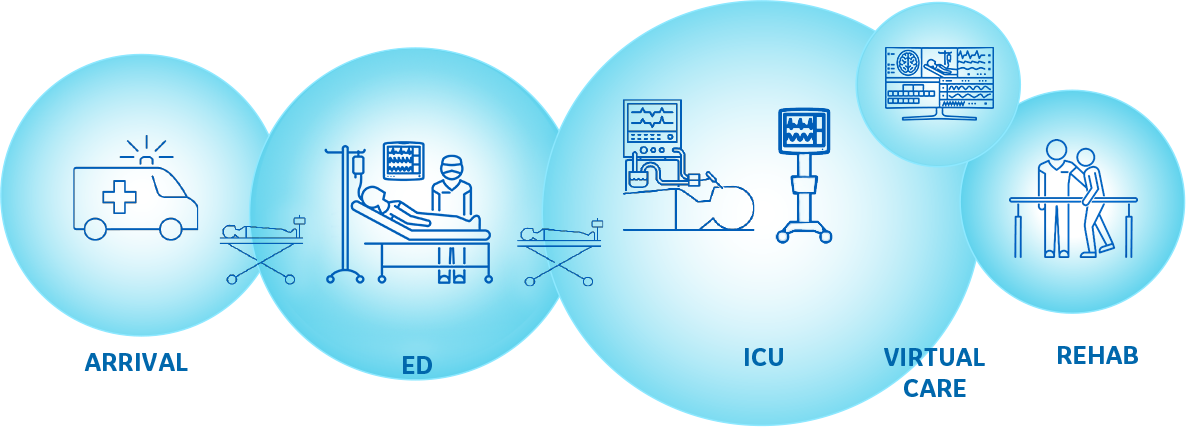 ARRIVAL

ED

ICU

VIRTUAL CARE

REHAB