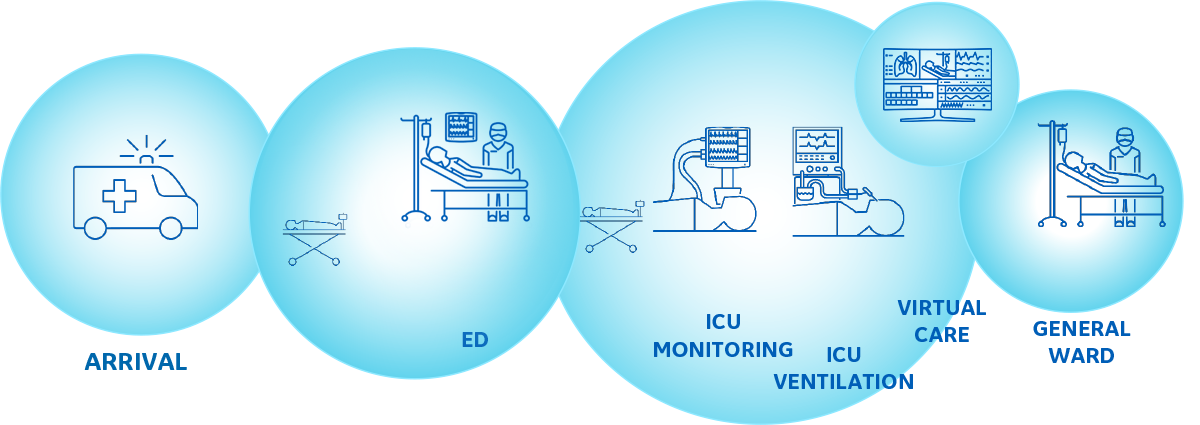 ARRIVAL

ED

ICU MONITORING

ICU VENTILATION

VIRTUAL CARE

GENERAL WARD