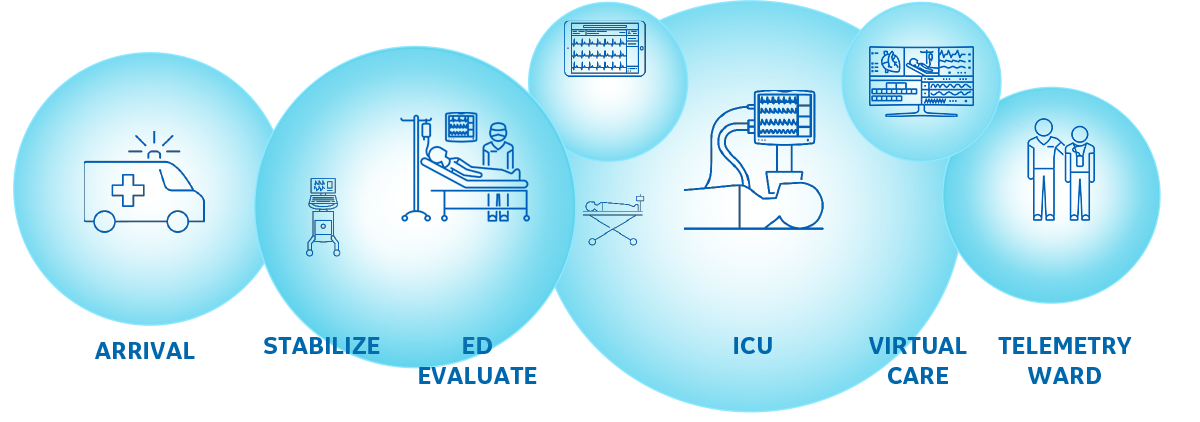 ARRIVAL

STABILIZE

ED
EVALUATE

ICU

VIRTUAL
CARE

TELEMETRY
WARD