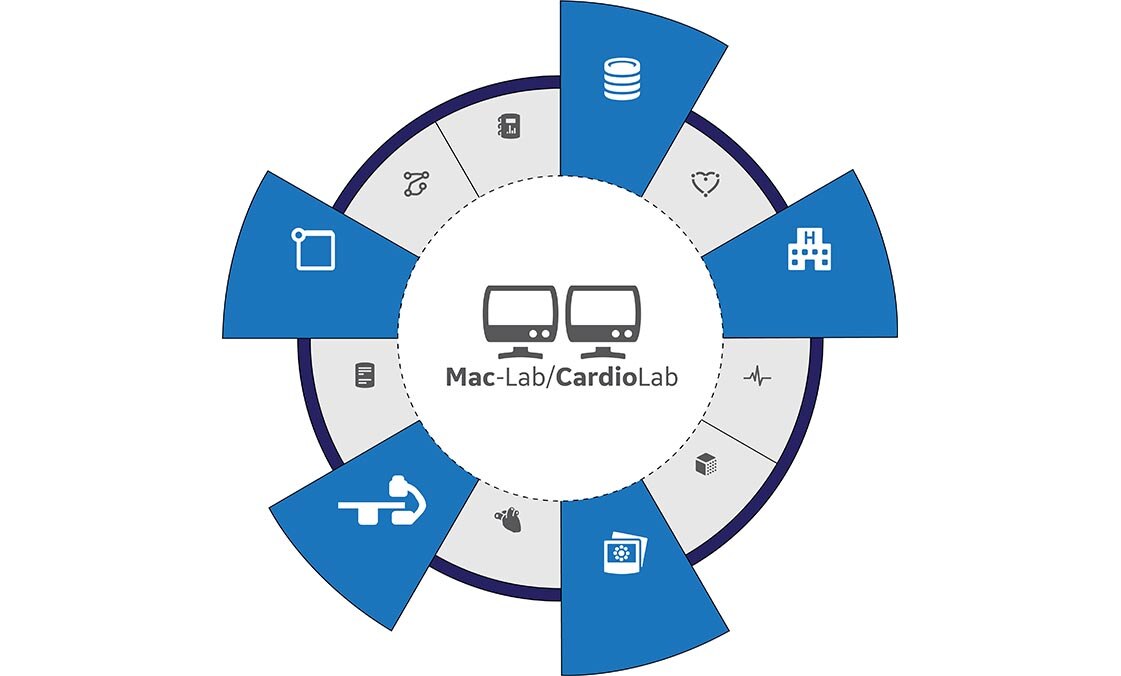 Mac-Lab/CardioLab